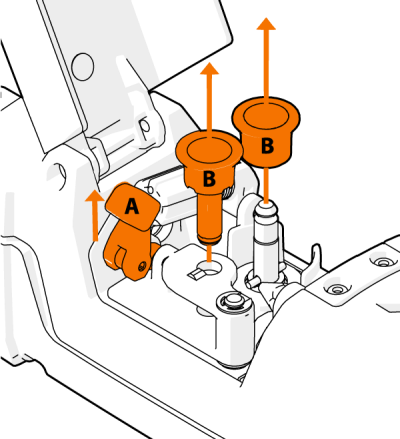 A
B
B