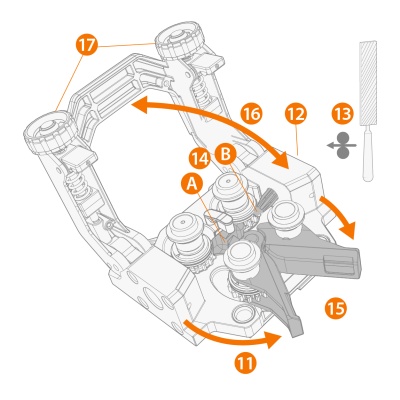 17
16
12
13
14
B
A
15
11