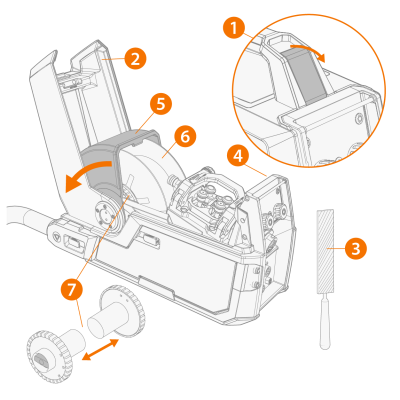 1
2
5
6
4
3
7