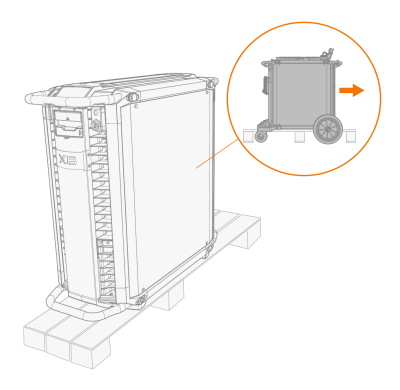 X8