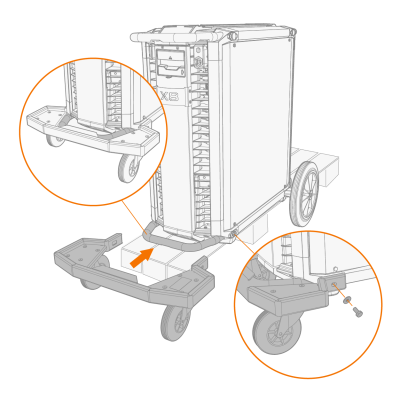 X8