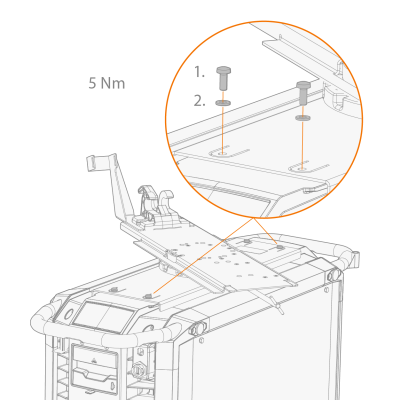 5 Nm

1.

2.