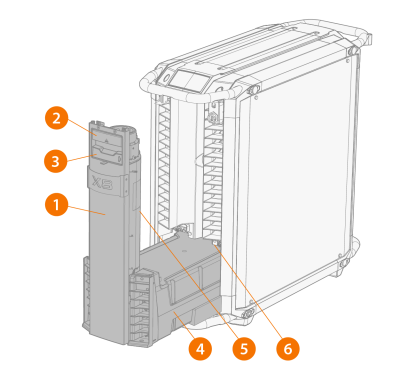 2
3
X6
1
4
5
6