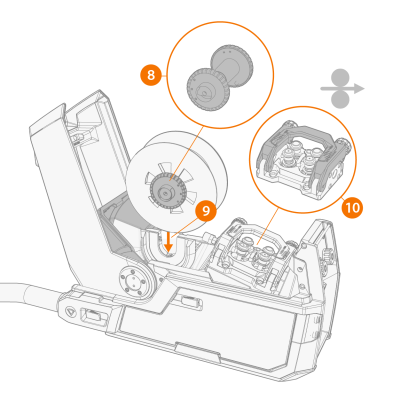 8

9

10