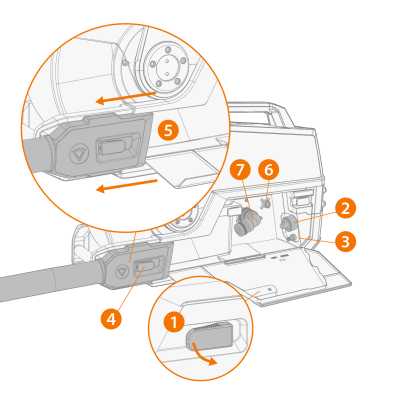 5
7
6
2
3
4
1