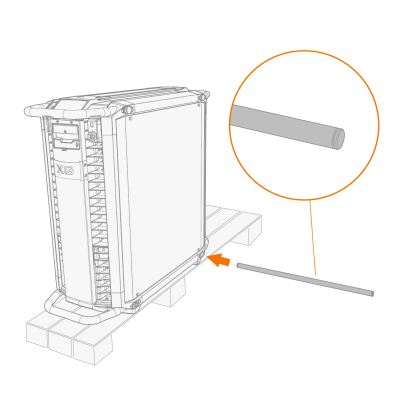 X8