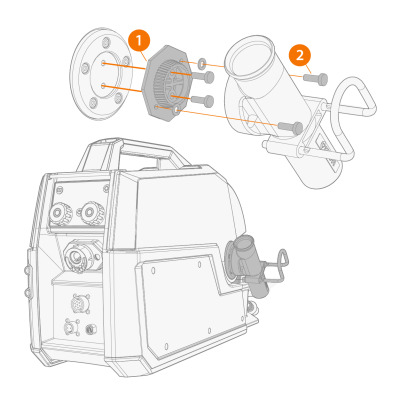 1
2