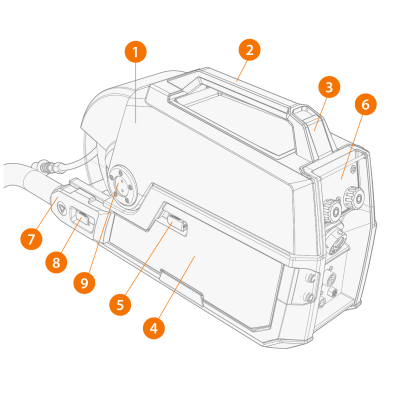 1
2
3
6
7
8
9
5
4