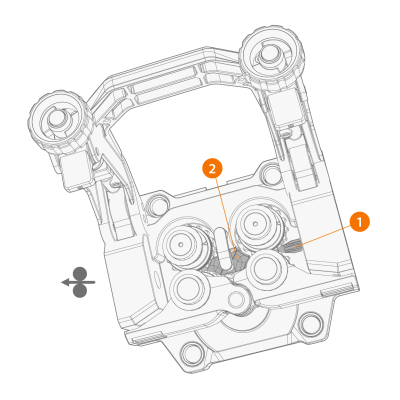 2
1