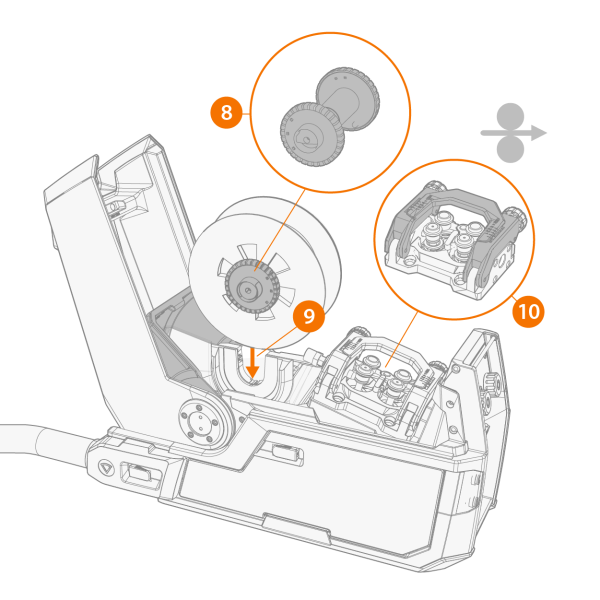 8

9

10