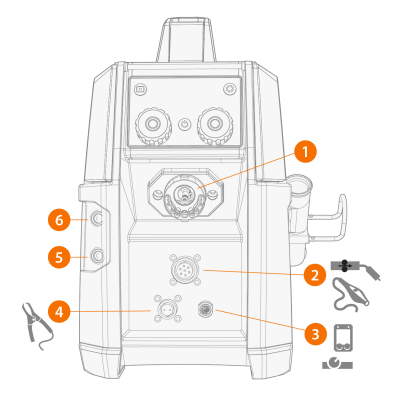 1
6
5
2
4
3