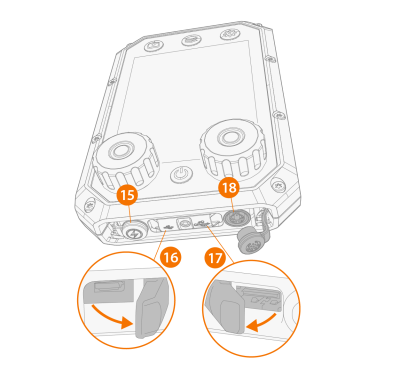 15

18

16

17