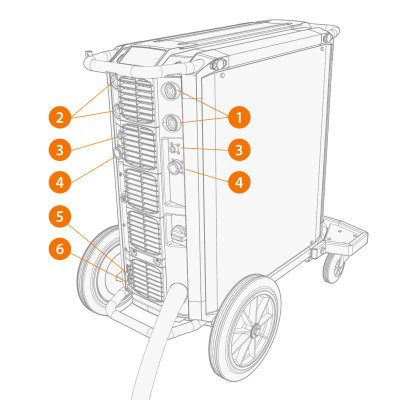 2
1
3
3
4
4
5
6