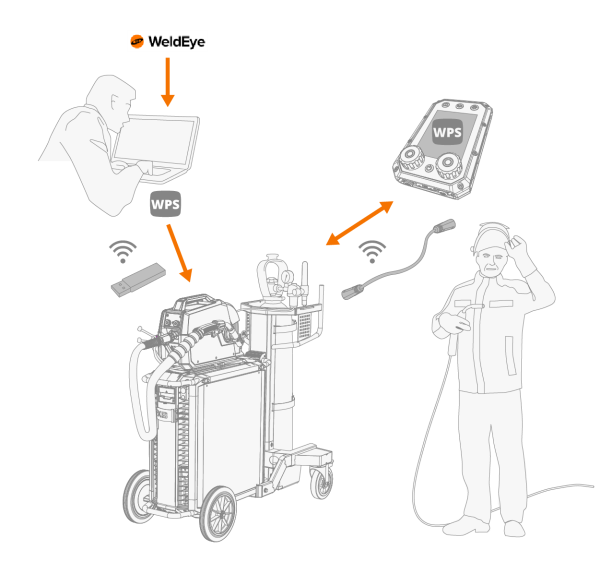 WeldEye

WPS

WPS