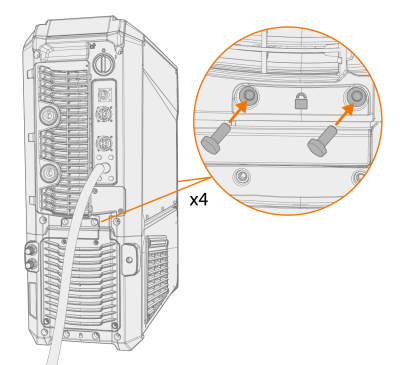 x4