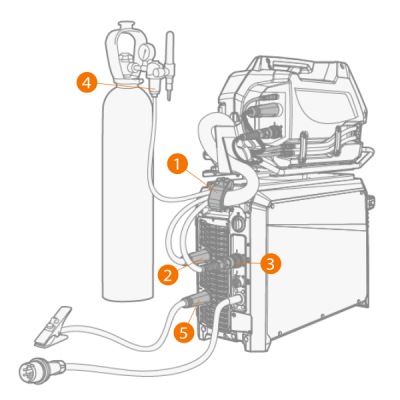 4
1
2
3
5