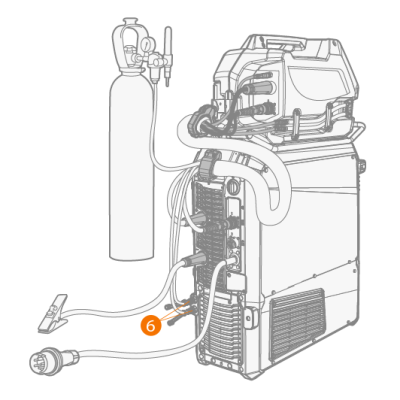 6