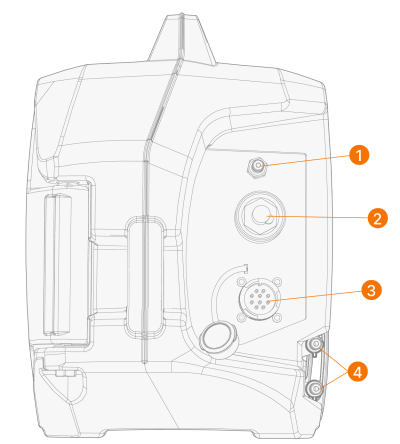 1
2
3
4