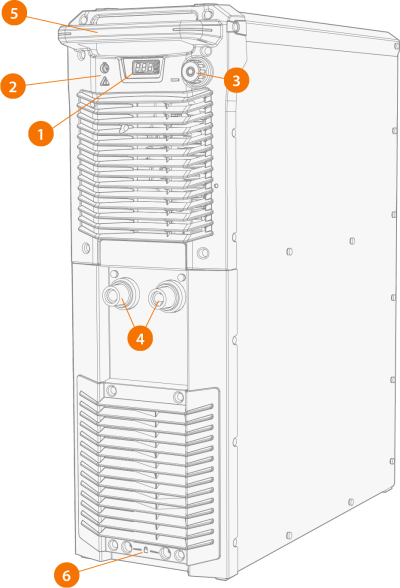 5
2
3
1
4
6