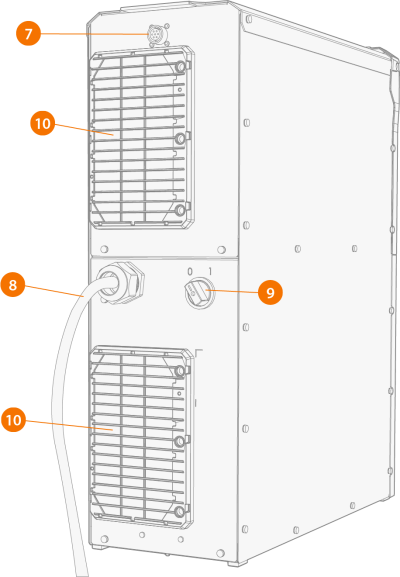 7

10

8

0 1

9

10