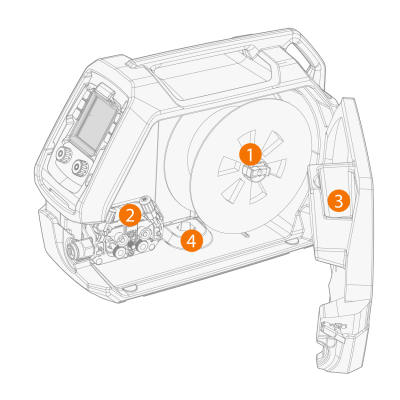 1
2
3
4