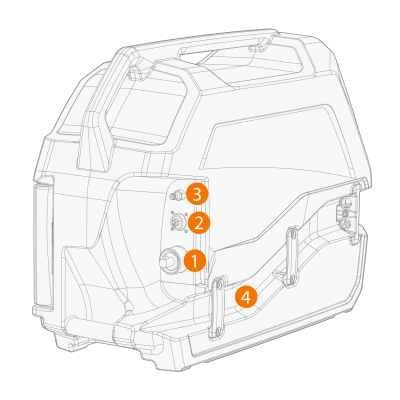 3
2
1
4