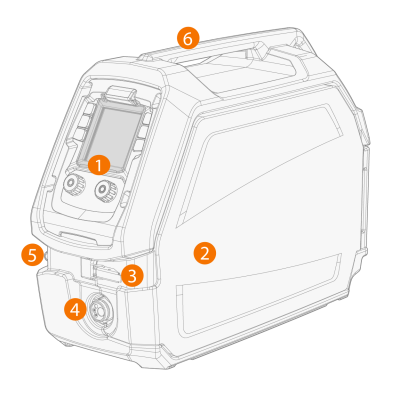 6
1
5
2
3
4