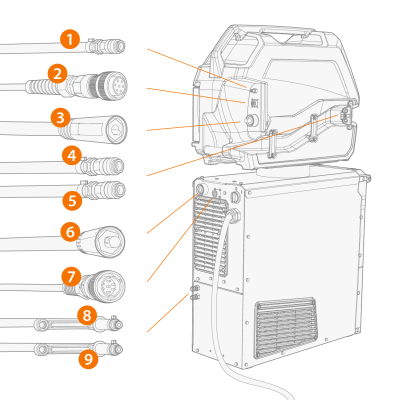 1
2
3
4
5
6
7
8
9