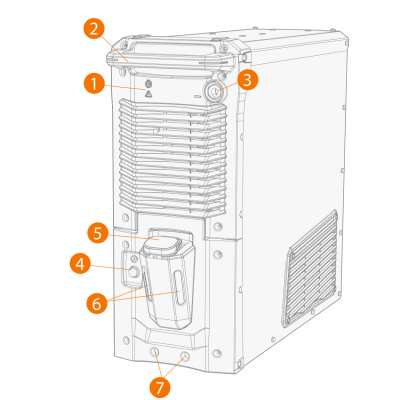 2
1
3
5
4
6
7