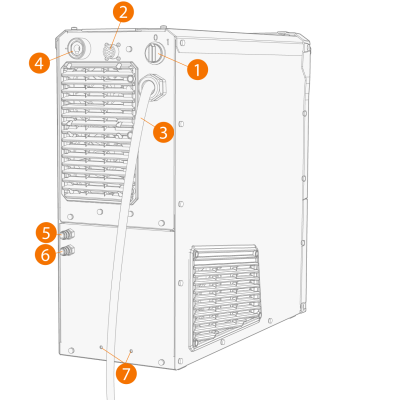 2
0
I
4
1
3
5
6
7