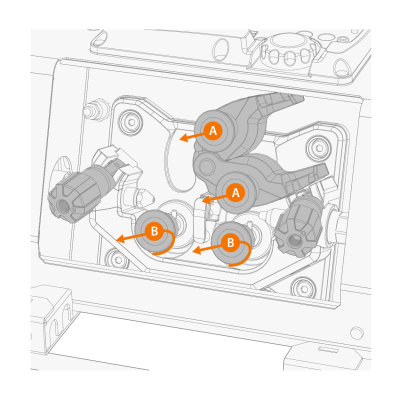 A
A
B
B