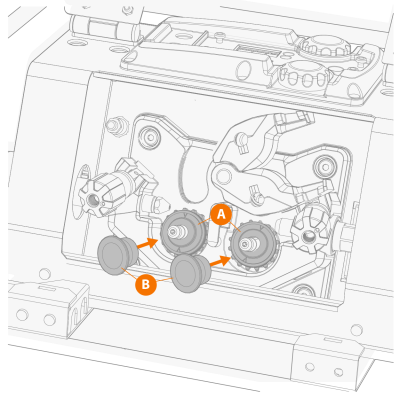 A

B