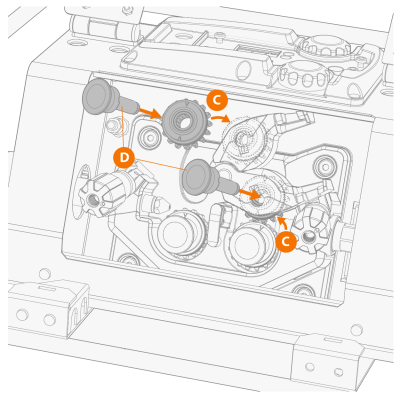 C
D
C