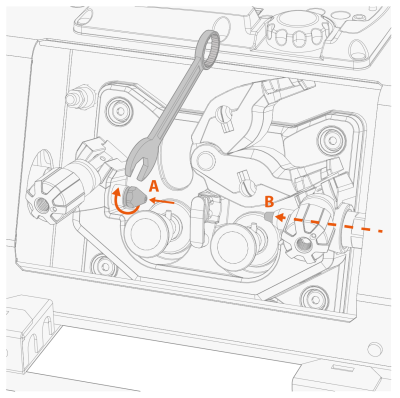 A
B