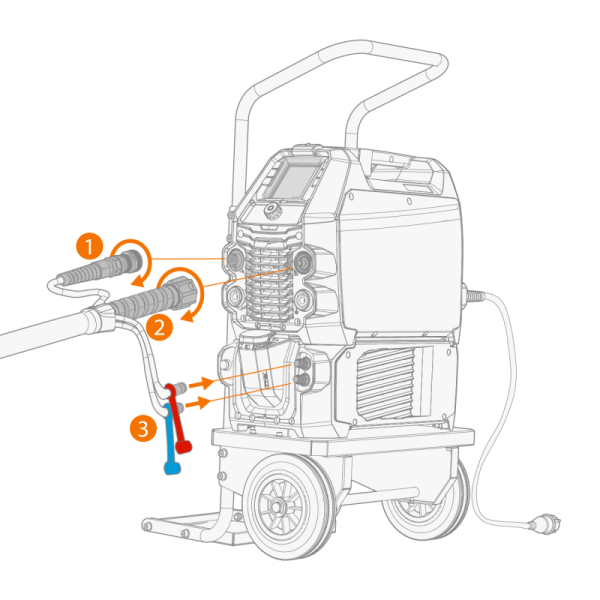 1

2

3