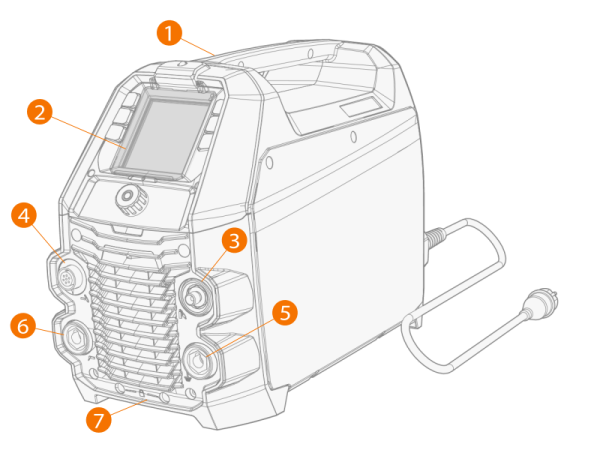 1
2
4
3
6
5
7