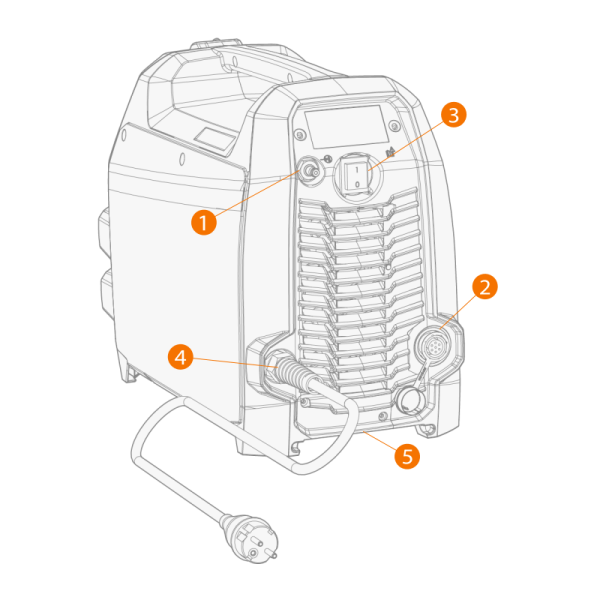 3
I
0
1
2
4
5