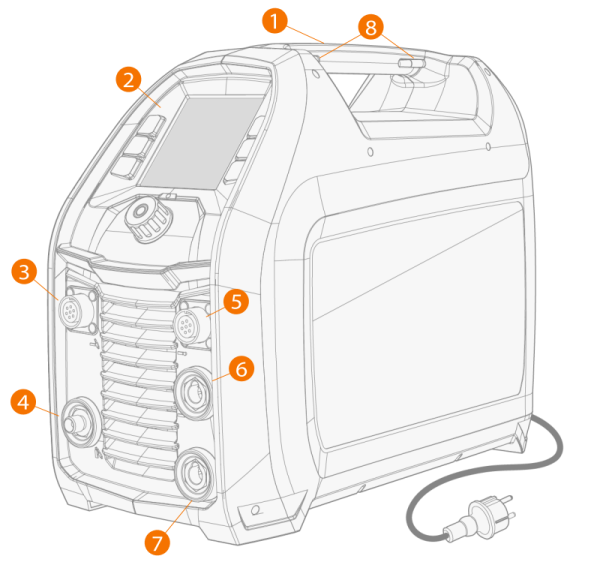 1
8
2
3
5
6
4
7