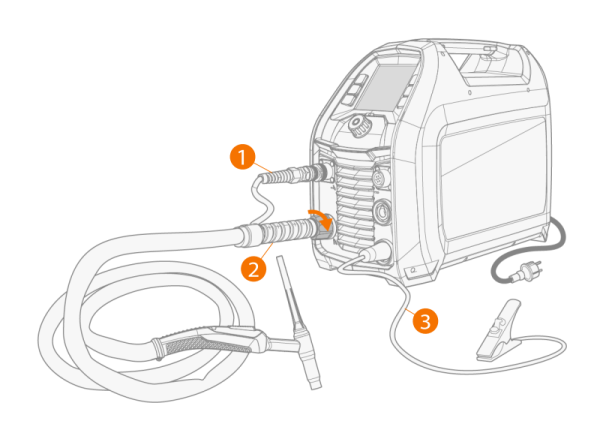 1

2

3