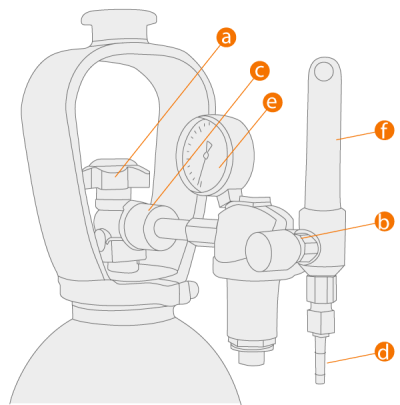 a
c
e
f
b
d