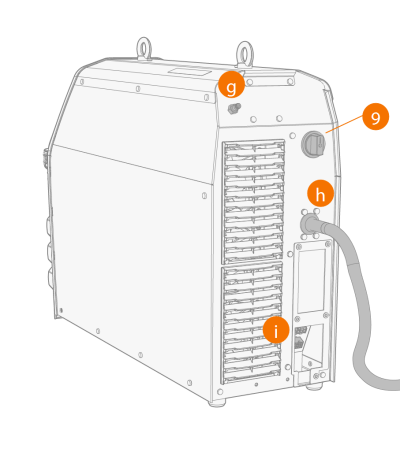 g
9
h
i