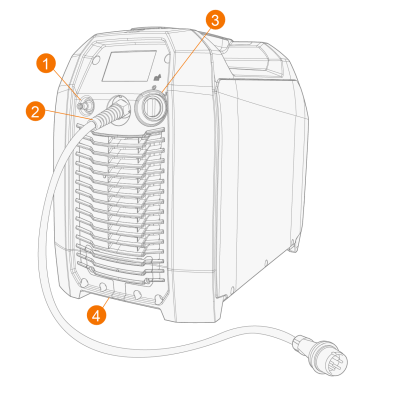 1
2
3
4