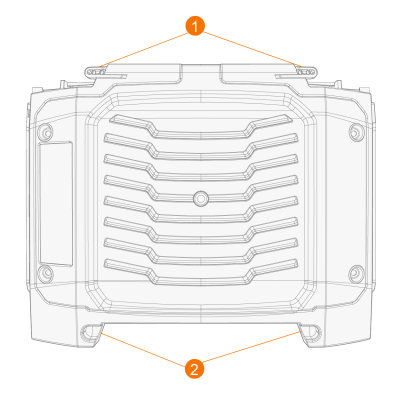 1

2