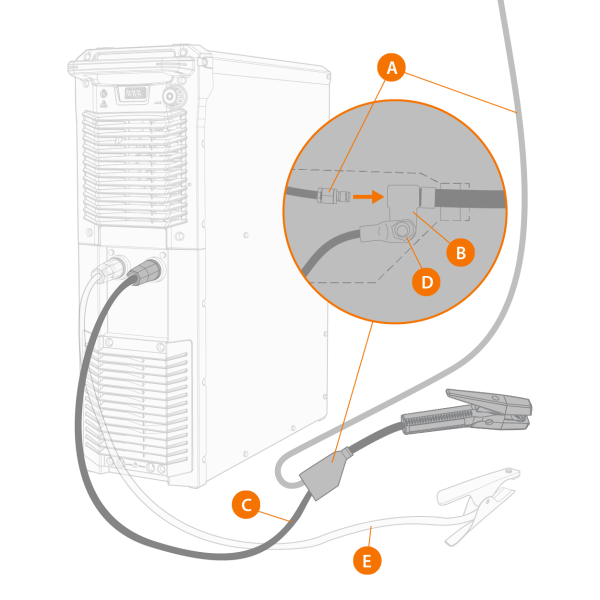 A
B
D
C
E