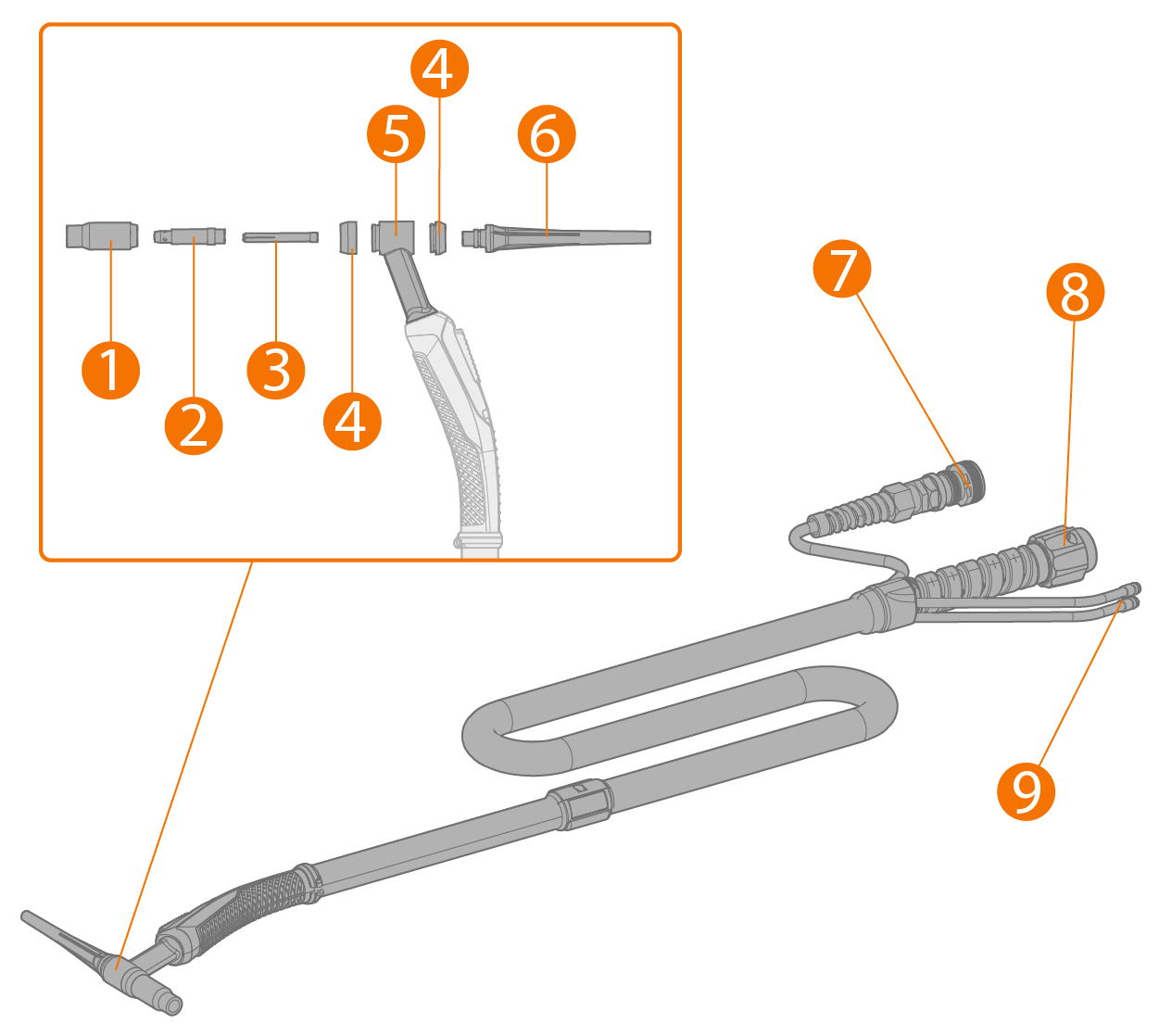 4
5
6
1
2
3
4
7
8
9