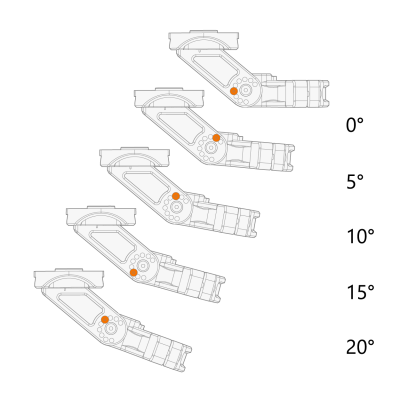 0°

5°

10°

15°

20°