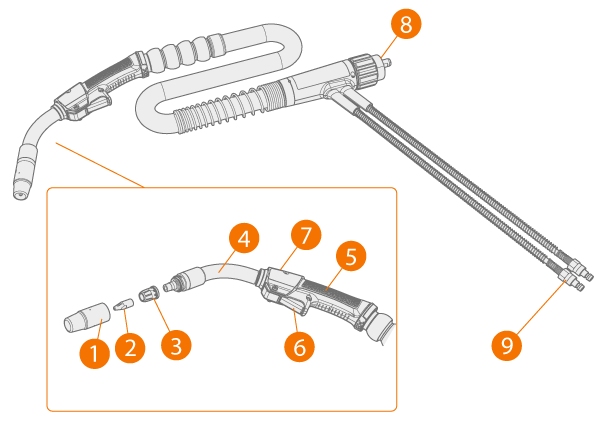 8
4
7
5
1
2
3
6
9