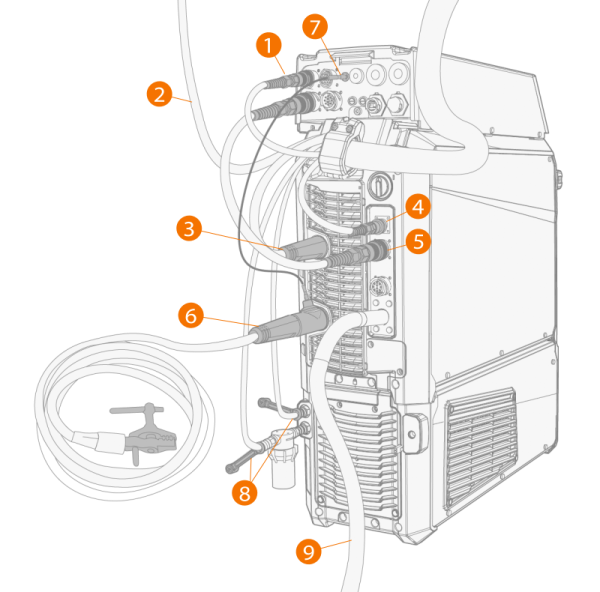 1
7
2
4
3
5
6
8
9