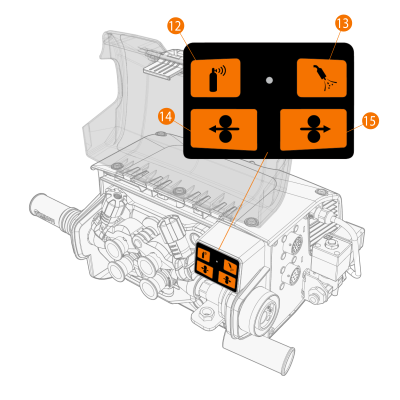 12
13
14
15