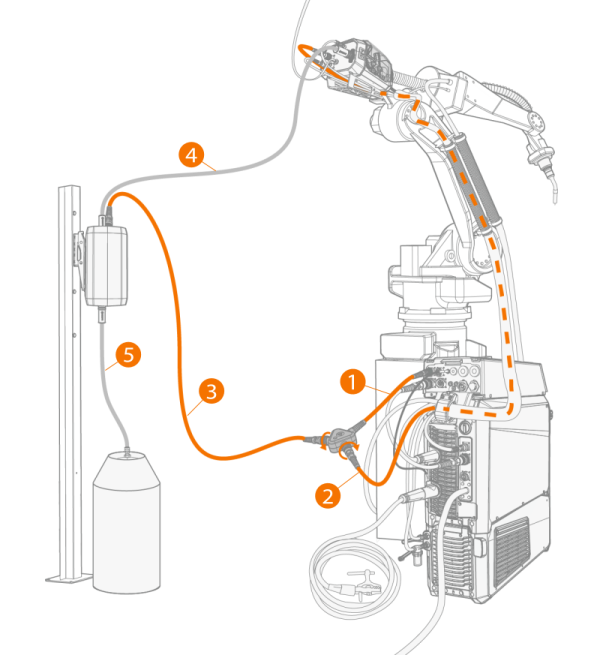 4
5
3
1
2